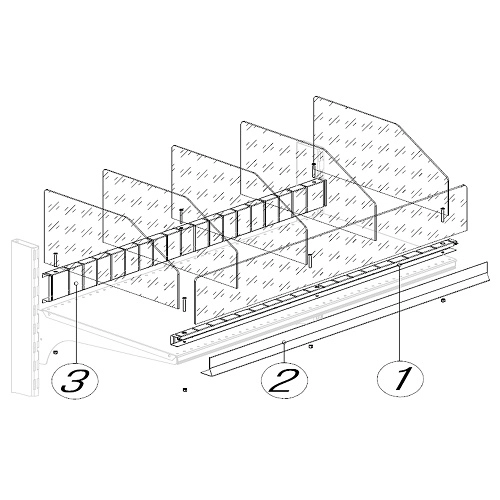 3

2

1